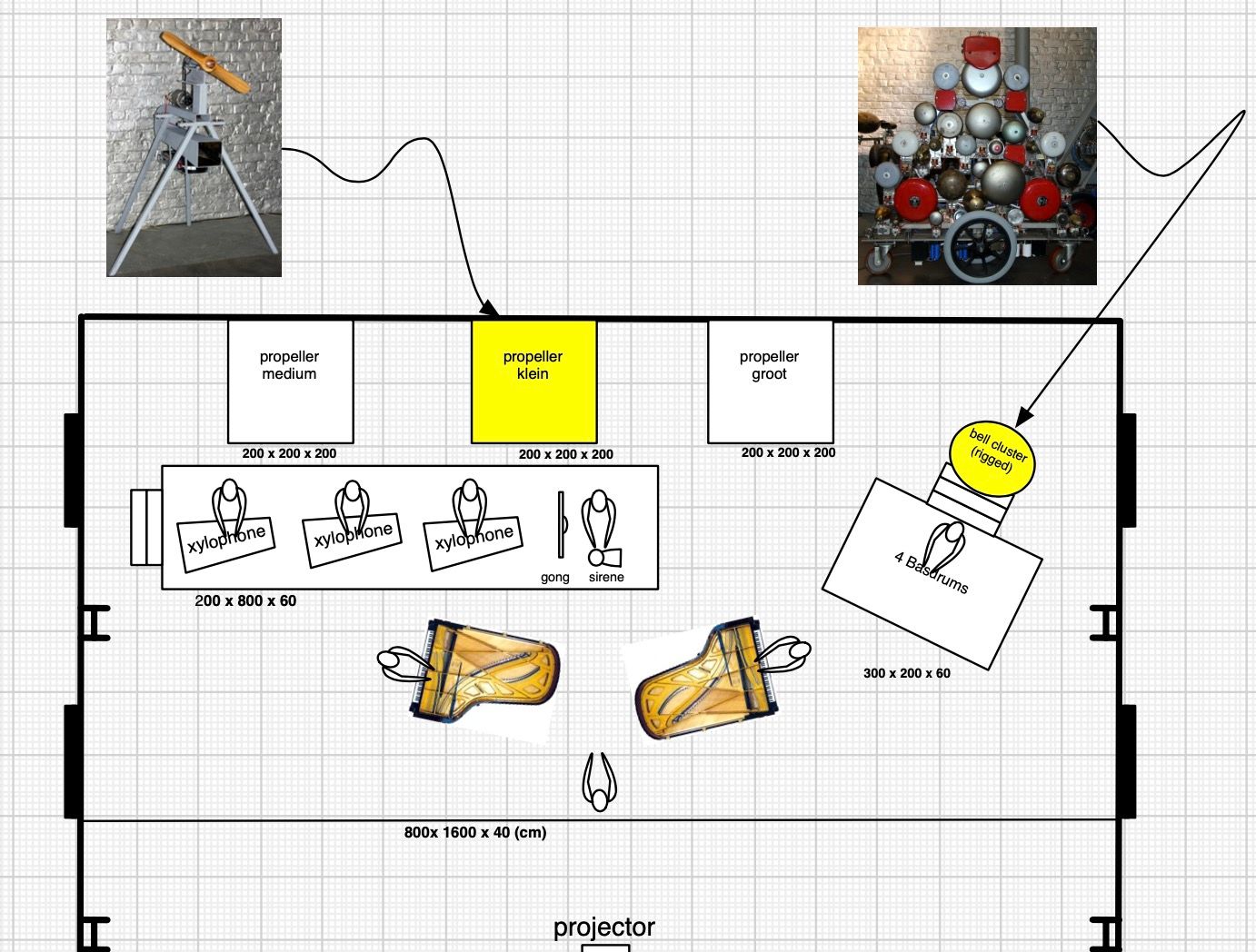 propeller medium

propeller klein

propeller groot

200 x 200 x 200

200 x 200 x 200

200 x 200 x 200

bell cluster (rigged)

xylophone

xylophone

xylophone

gong

sirene

4 Basdrums

200 x 800 x 60

300 x 200 x 60

800x 1600 x 40 (cm)

projector